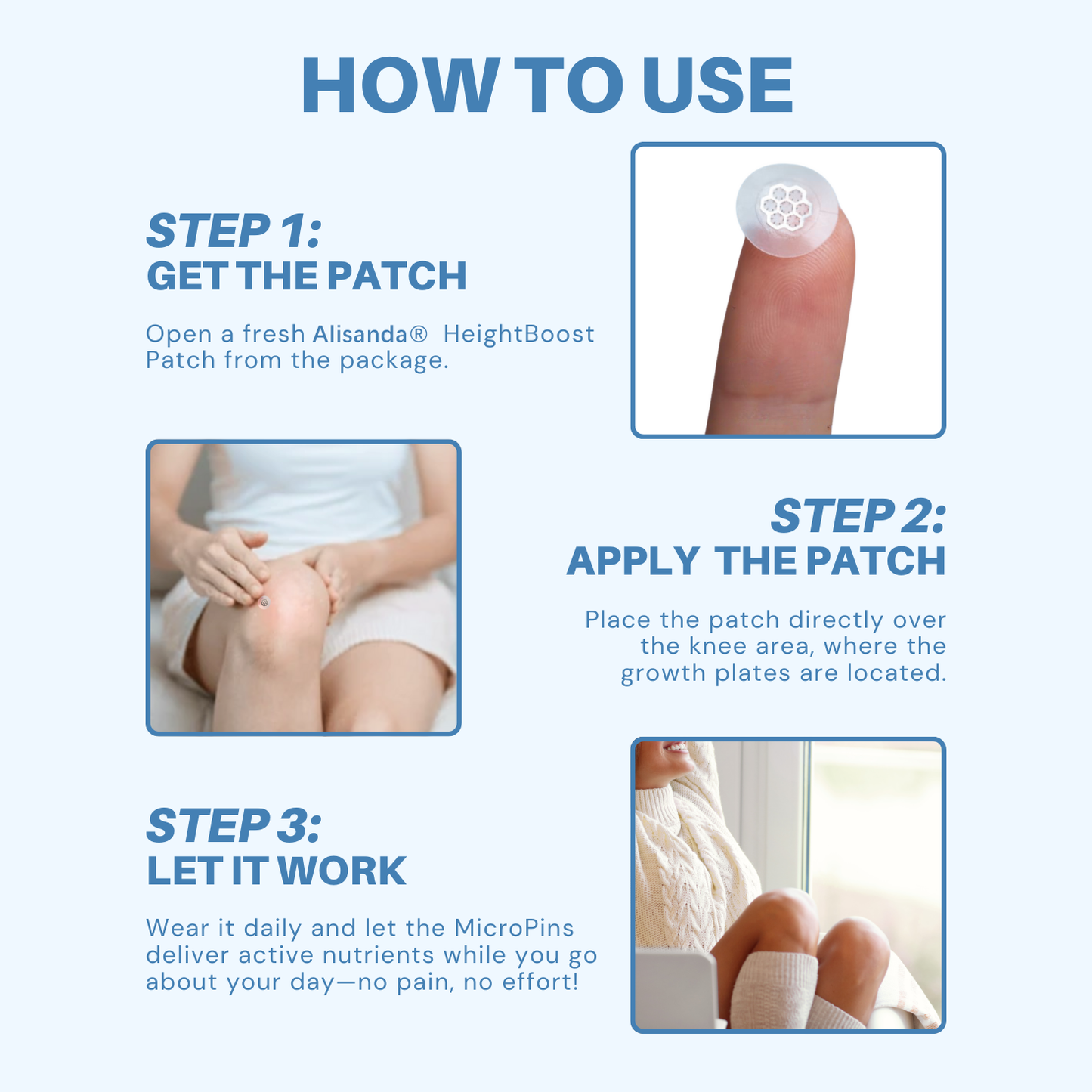 HOW TO USE

STEP 1:
GET THE PATCH

Open a fresh Alisanda® HeightBoost Patch from the package.

STEP 2:
APPLY THE PATCH

Place the patch directly over the knee area, where the growth plates are located.

STEP 3:
LET IT WORK

Wear it daily and let the MicroPins deliver active nutrients while you go about your day—no pain, no effort!